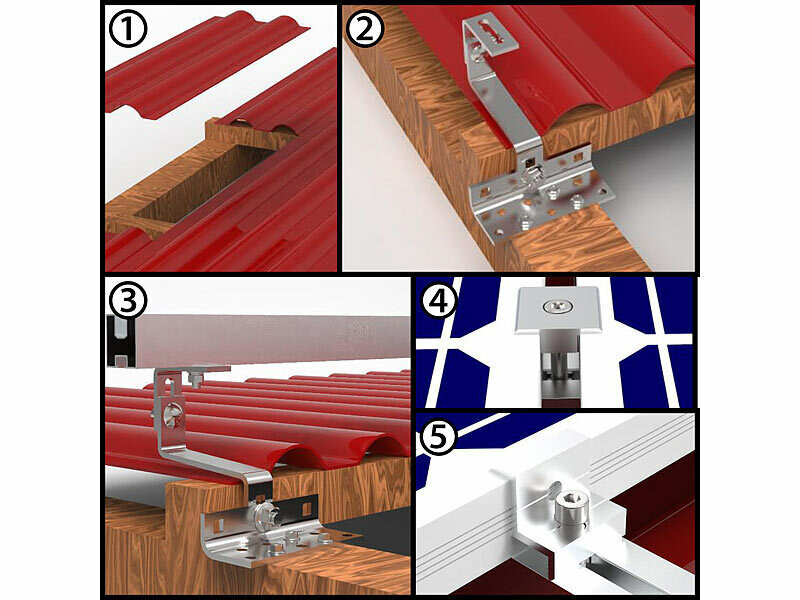 ①
②
③
④
⑤