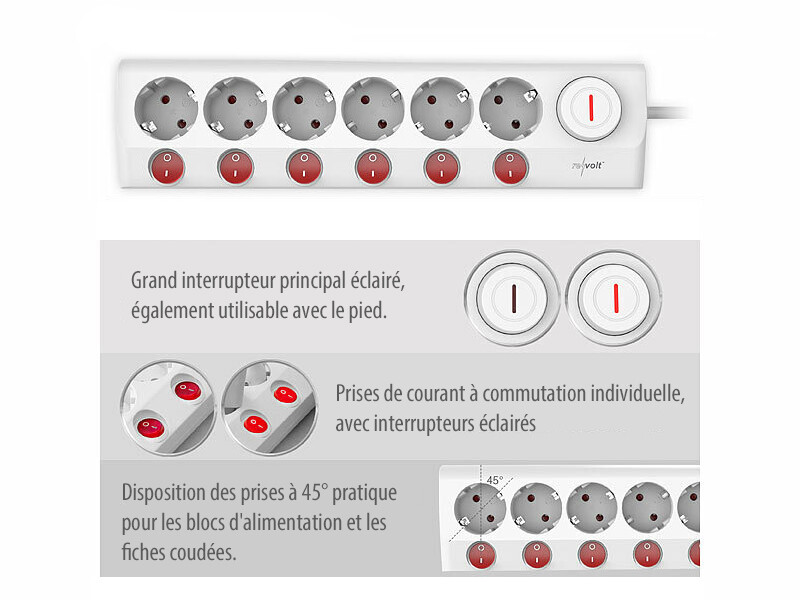 revolt

Grand interrupteur principal éclairé, également utilisable avec le pied.

Prises de courant à commutation individuelle, avec interrupteurs éclairés

Disposition des prises à 45° pratique pour les blocs d'alimentation et les fiches coudées.

45°